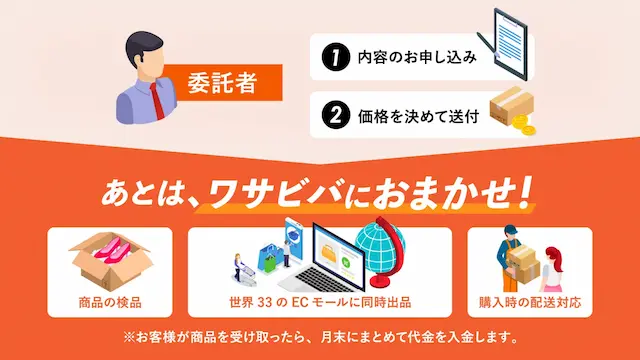 委託者

1 内容のお申し込み

2 価格を決めて送付

あとは、ワサビバにおまかせ！

商品の検品

世界 33 の EC モールに同時出品

購入時の配送対応

※お客様が商品を受け取ったら、月末にまとめて代金を入金します。