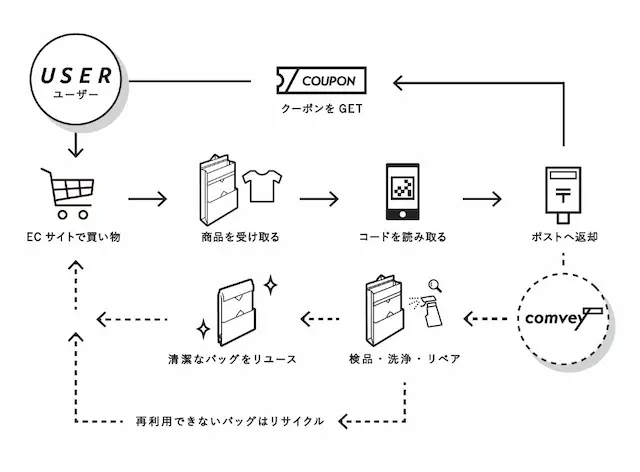 USER
ユーザー

COUPON
クーポンを GET

EC サイトで買い物

商品を受け取る

コードを読み取る

ポストへ返却

comvey

検品・洗浄・リペア

清潔なバッグをリユース

再利用できないバッグはリサイクル